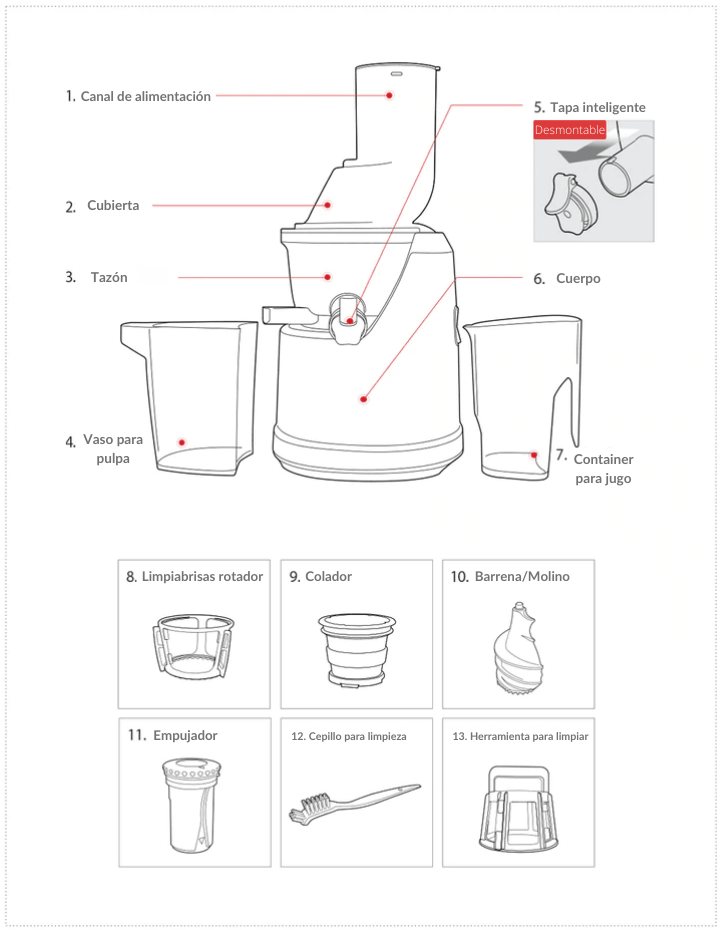 1. Canal de alimentación

2. Cubierta

3. Tazón

4. Vaso para pulpa

5. Tapa inteligente

Desmontable

6. Cuerpo

7. Container para jugo

8. Limpiabrisas rotador

9. Colador

10. Barrena/Molino

11. Empujador

12. Cepillo para limpieza

13. Herramienta para limpiar